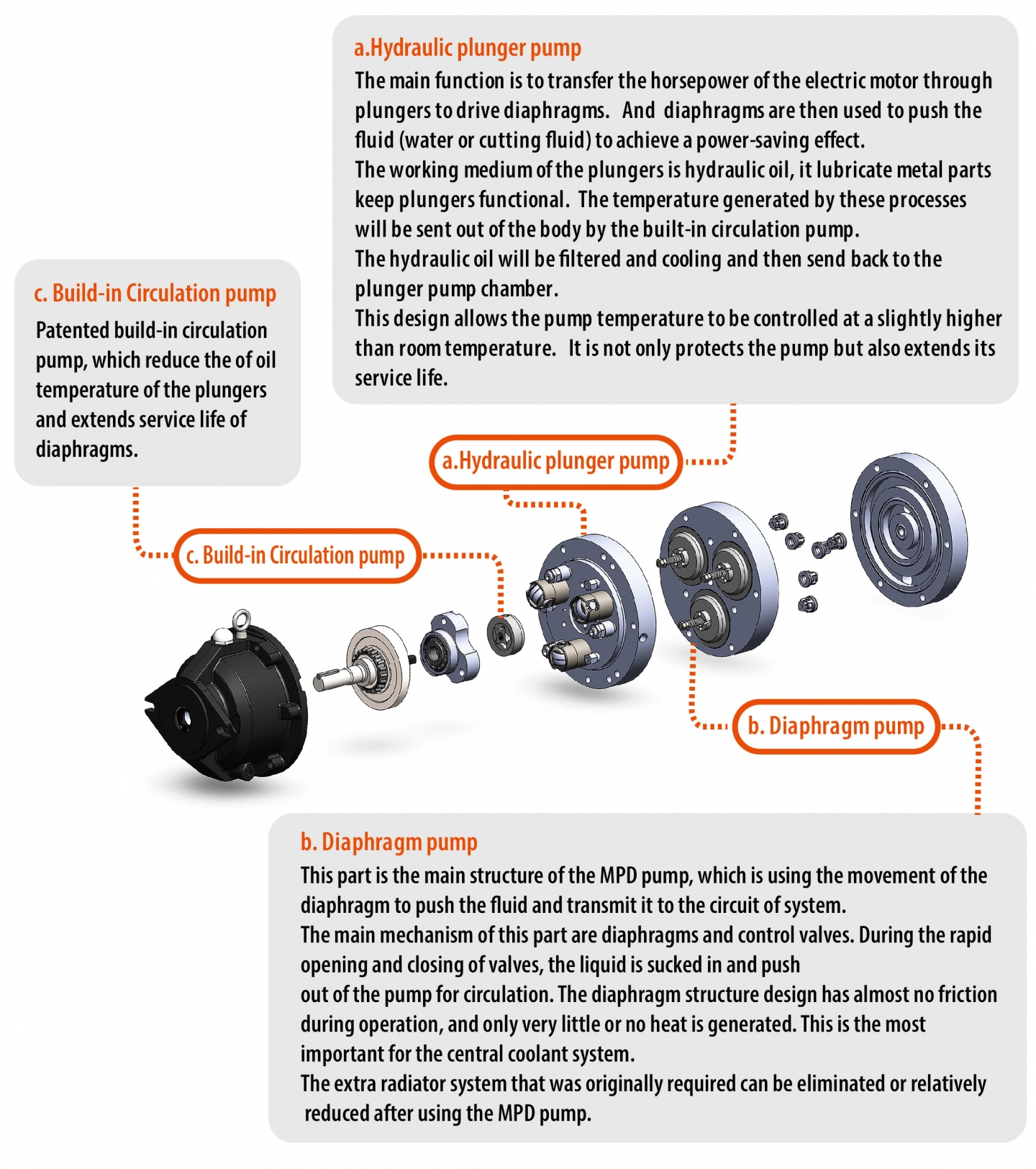 a.Hydraulic plunger pump

The main function is to transfer the horsepower of the electric motor through plungers to drive diaphragms. And diaphragms are then used to push the fluid (water or cutting fluid) to achieve a power-saving effect.
The working medium of the plungers is hydraulic oil, it lubricate metal parts keep plungers functional. The temperature generated by these processes will be sent out of the body by the built-in circulation pump.
The hydraulic oil will be filtered and cooling and then send back to the plunger pump chamber.
This design allows the pump temperature to be controlled at a slightly higher than room temperature. It is not only protects the pump but also extends its service life.

c. Build-in Circulation pump

Patented build-in circulation pump, which reduce the of oil temperature of the plungers and extends service life of diaphragms.

a.Hydraulic plunger pump

c. Build-in Circulation pump

b. Diaphragm pump

b. Diaphragm pump

This part is the main structure of the MPD pump, which is using the movement of the diaphragm to push the fluid and transmit it to the circuit of system.
The main mechanism of this part are diaphragms and control valves. During the rapid opening and closing of valves, the liquid is sucked in and push out of the pump for circulation. The diaphragm structure design has almost no friction during operation, and only very little or no heat is generated. This is the most important for the central coolant system.
The extra radiator system that was originally required can be eliminated or relatively reduced after using the MPD pump.